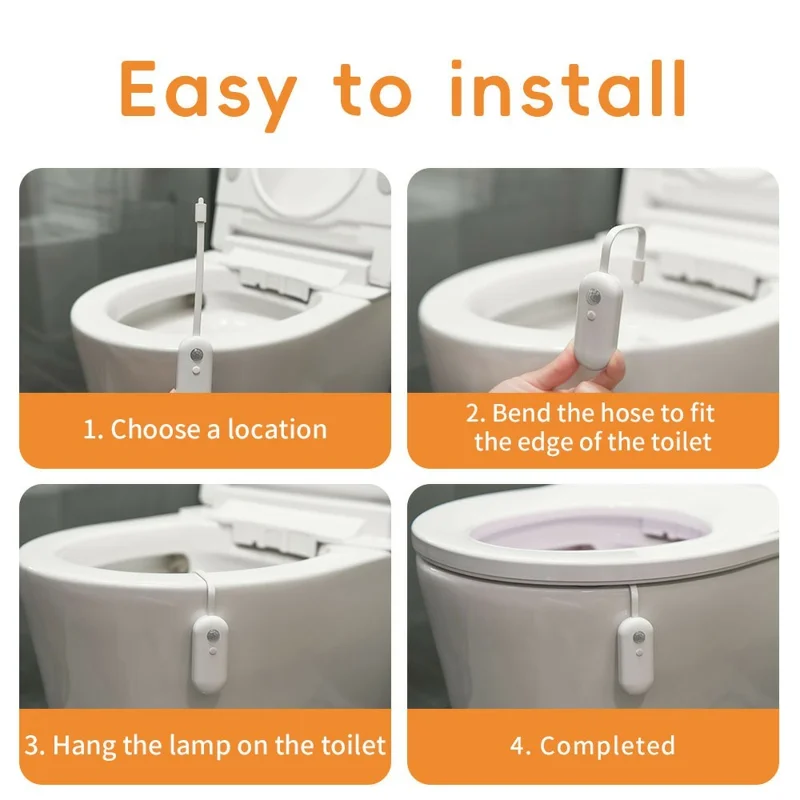 Easy to install

1. Choose a location

2. Bend the hose to fit the edge of the toilet

3. Hang the lamp on the toilet

4. Completed