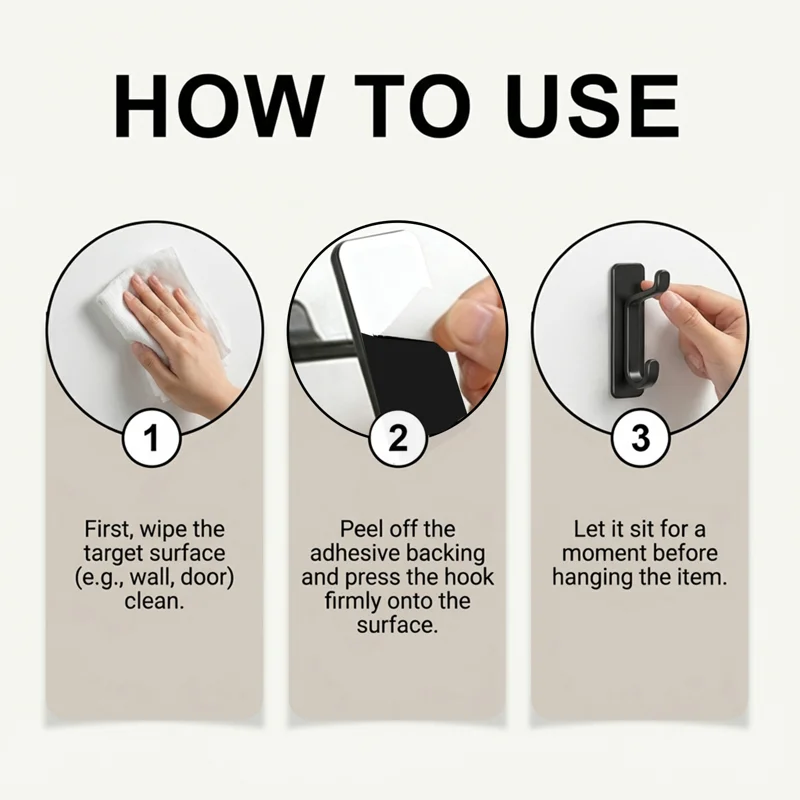 HOW TO USE

1

First, wipe the target surface (e.g., wall, door) clean.

2

Peel off the adhesive backing and press the hook firmly onto the surface.

3

Let it sit for a moment before hanging the item.