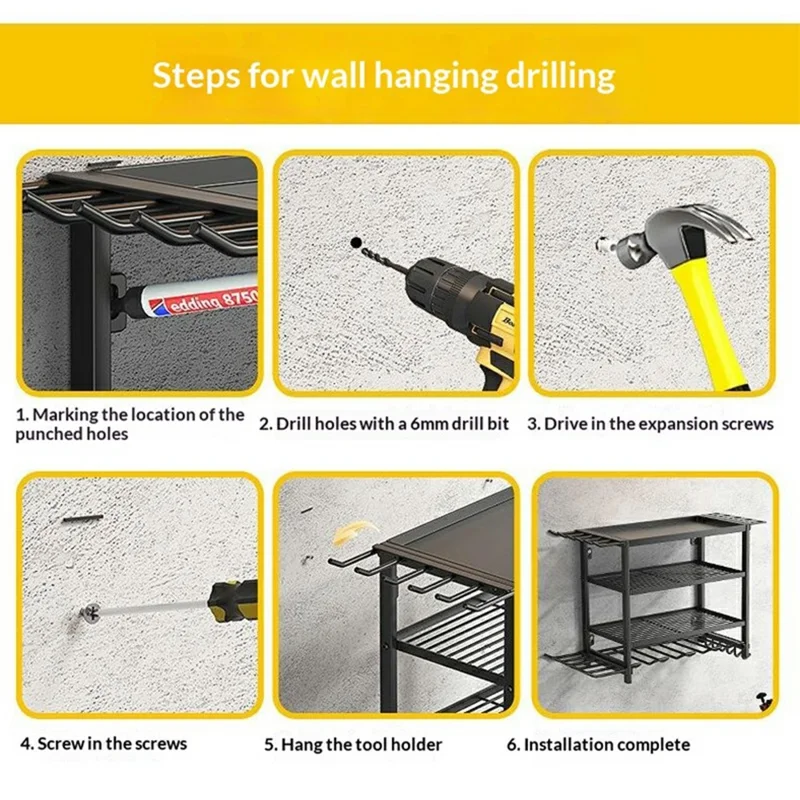 Steps for wall hanging drilling

edding 8750

1. Marking the location of the punched holes

2. Drill holes with a 6mm drill bit

3. Drive in the expansion screws

4. Screw in the screws

5. Hang the tool holder

6. Installation complete