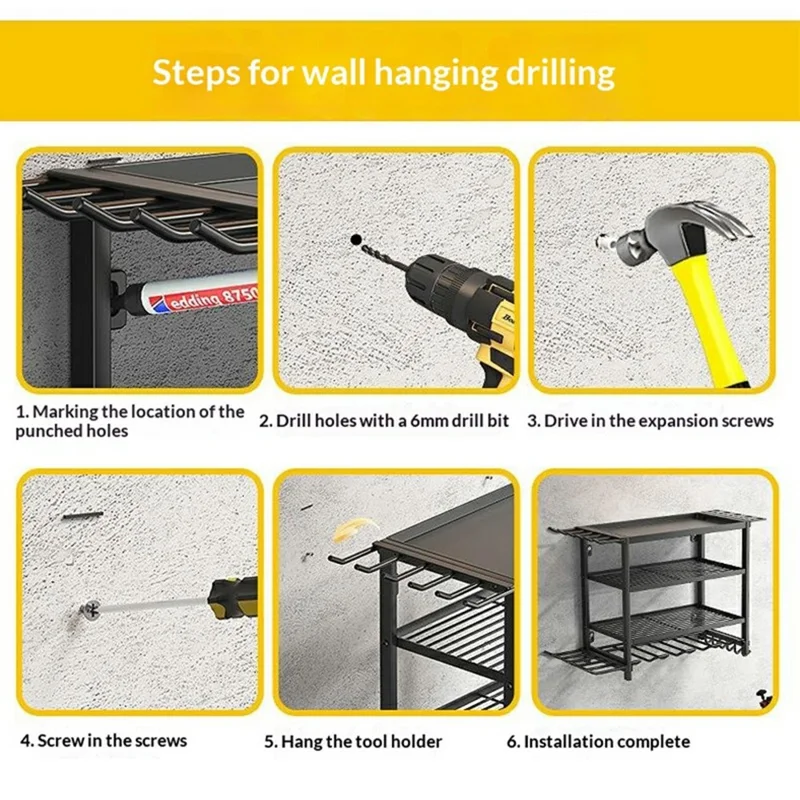 Steps for wall hanging drilling

edding 8750

1. Marking the location of the punched holes

2. Drill holes with a 6mm drill bit

3. Drive in the expansion screws

4. Screw in the screws

5. Hang the tool holder

6. Installation complete