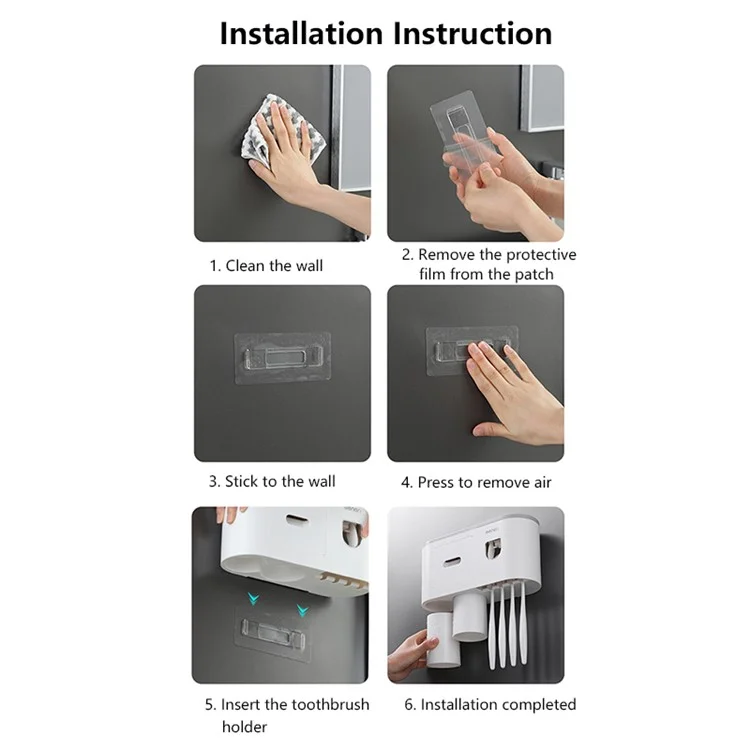 Installation Instruction

1. Clean the wall

2. Remove the protective film from the patch

3. Stick to the wall

4. Press to remove air

5. Insert the toothbrush holder

6. Installation completed