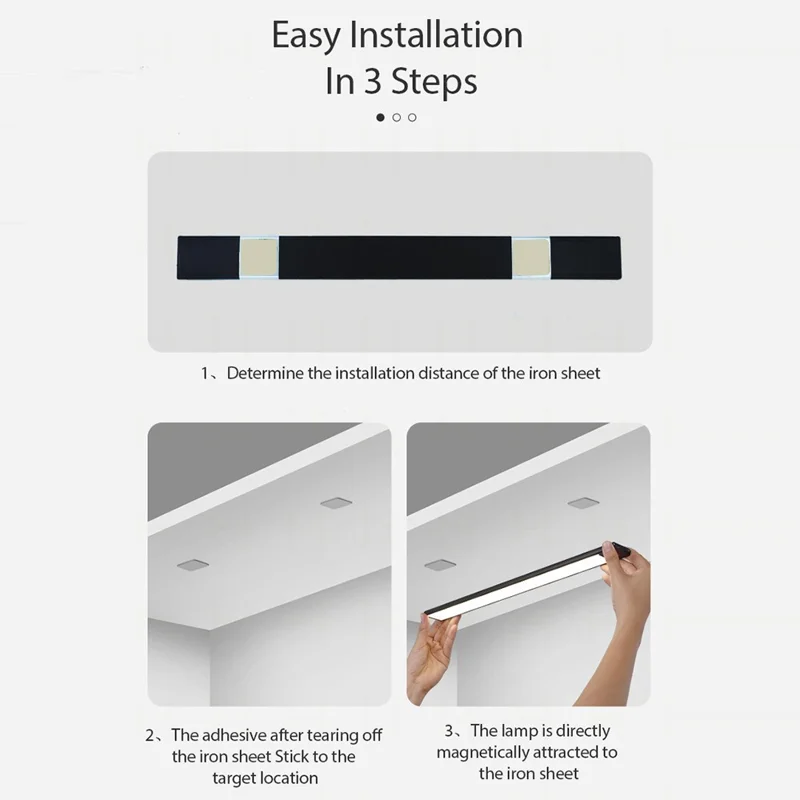 Easy Installation
In 3 Steps

1、Determine the installation distance of the iron sheet

2、The adhesive after tearing off the iron sheet Stick to the target location

3、The lamp is directly magnetically attracted to the iron sheet