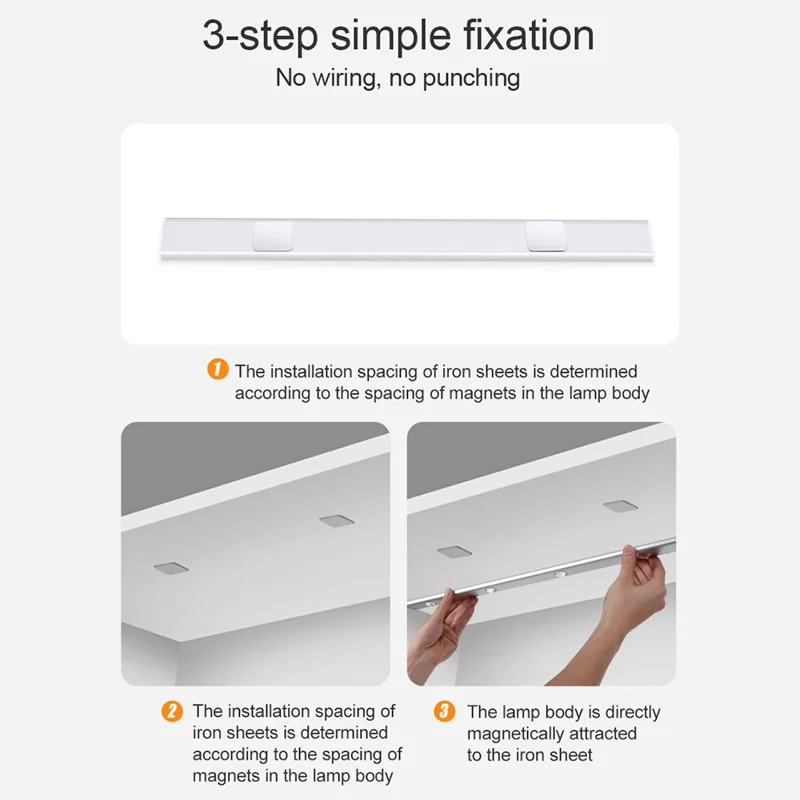 3-step simple fixation

No wiring, no punching

1 The installation spacing of iron sheets is determined according to the spacing of magnets in the lamp body

2 The installation spacing of iron sheets is determined according to the spacing of magnets in the lamp body

3 The lamp body is directly magnetically attracted to the iron sheet