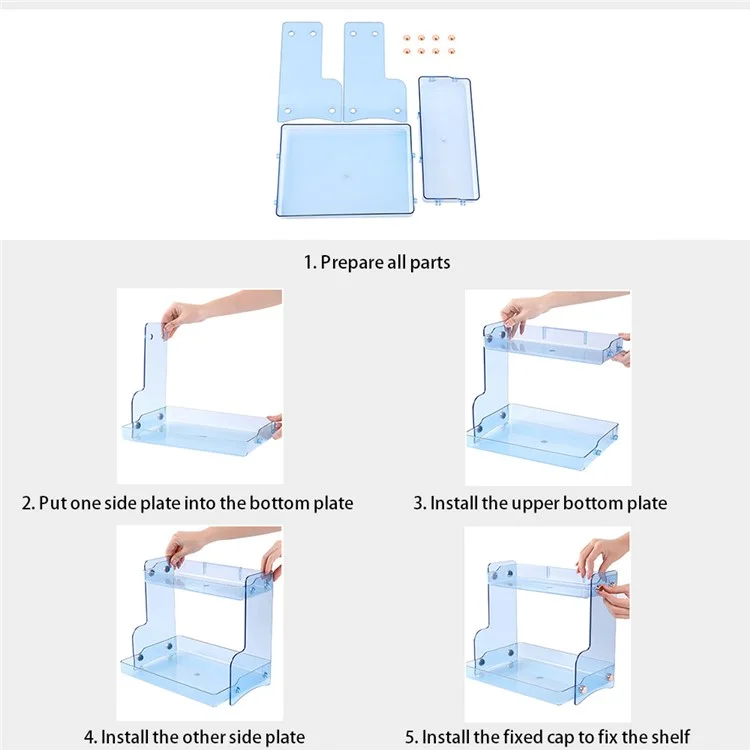 1. Prepare all parts

2. Put one side plate into the bottom plate

3. Install the upper bottom plate

4. Install the other side plate

5. Install the fixed cap to fix the shelf