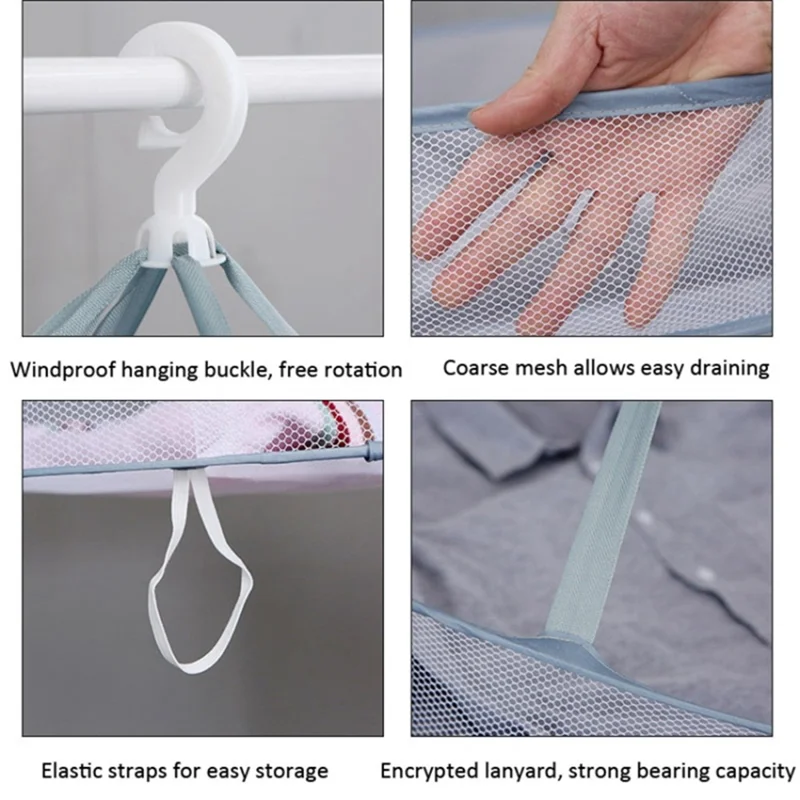 Windproof hanging buckle, free rotation

Coarse mesh allows easy draining

Elastic straps for easy storage

Encrypted lanyard, strong bearing capacity