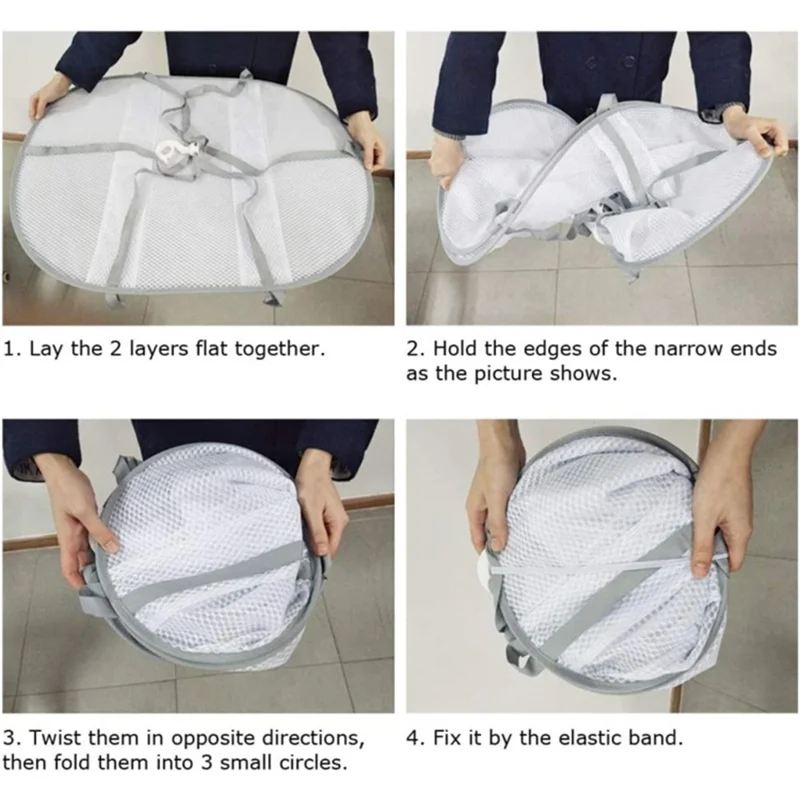 1. Lay the 2 layers flat together.

2. Hold the edges of the narrow ends as the picture shows.

3. Twist them in opposite directions, then fold them into 3 small circles.

4. Fix it by the elastic band.