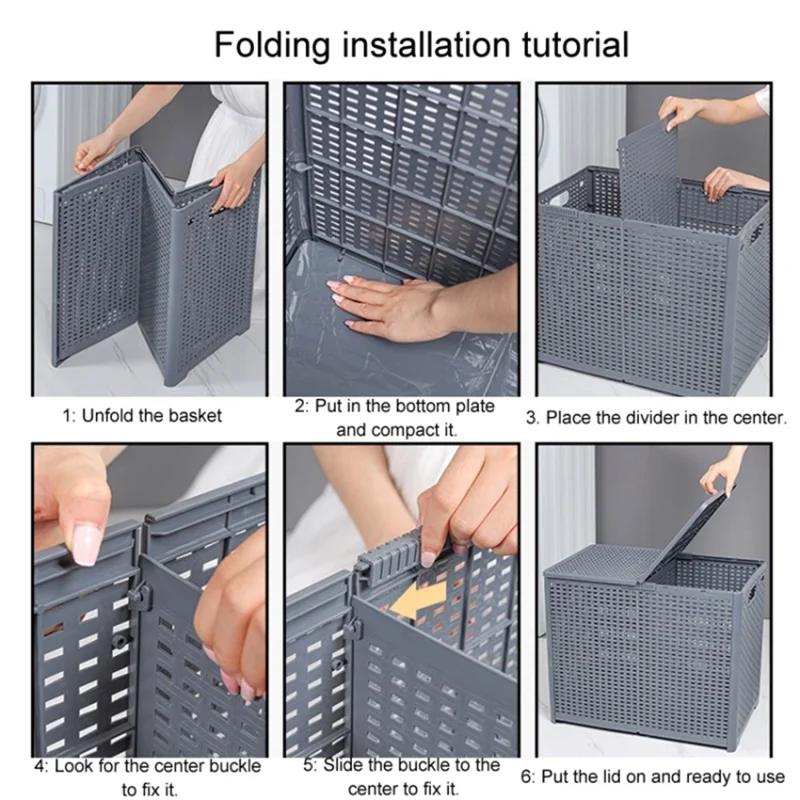 Folding installation tutorial

1: Unfold the basket

2: Put in the bottom plate and compact it.

3. Place the divider in the center.

4: Look for the center buckle to fix it.

5: Slide the buckle to the center to fix it.

6: Put the lid on and ready to use