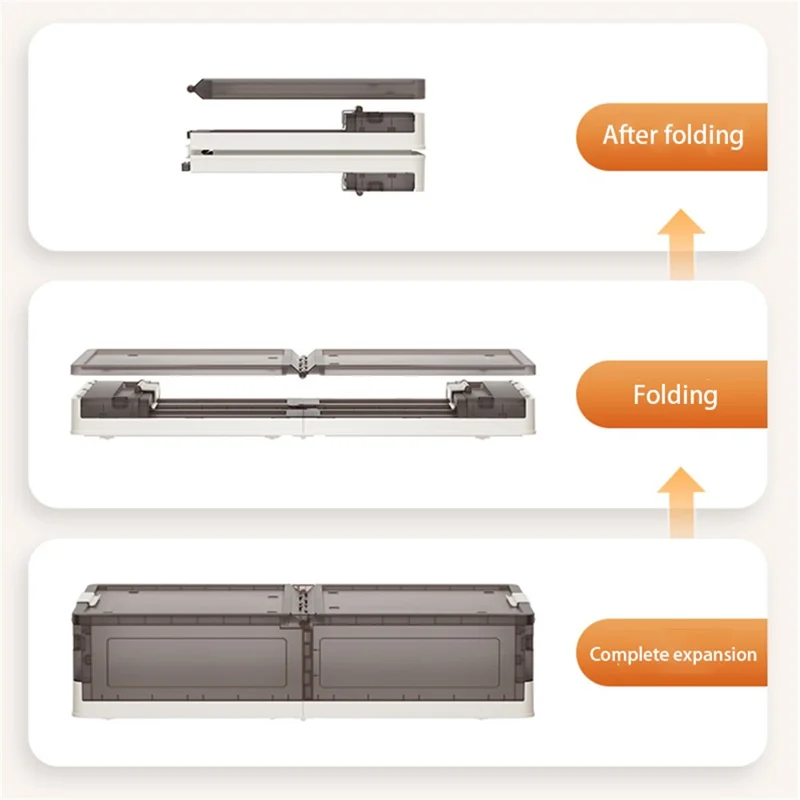 After folding

Folding

Complete expansion