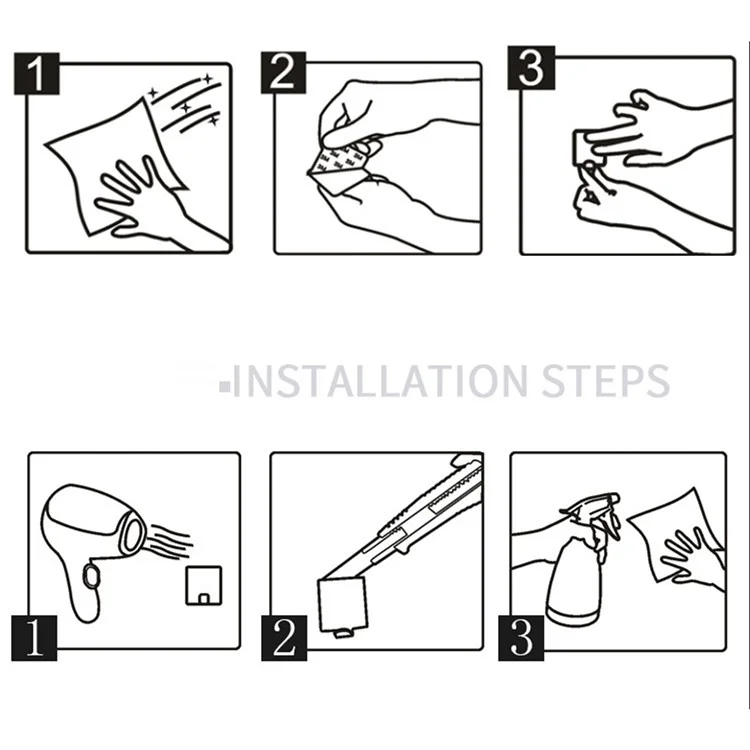 1

2

3

INSTALLATION STEPS

1

2

3