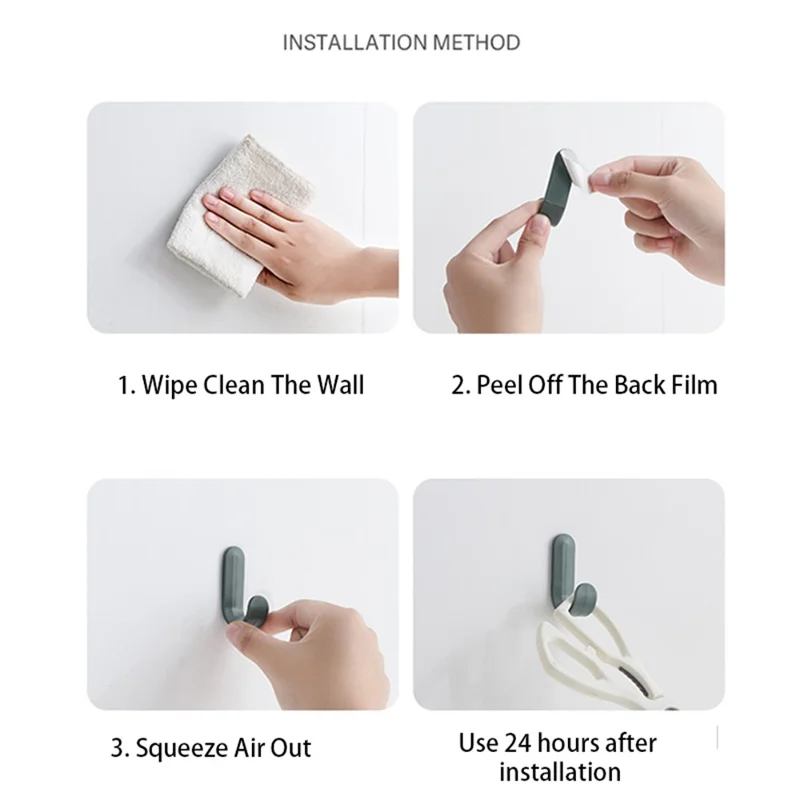 INSTALLATION METHOD

1. Wipe Clean The Wall

2. Peel Off The Back Film

3. Squeeze Air Out

Use 24 hours after installation