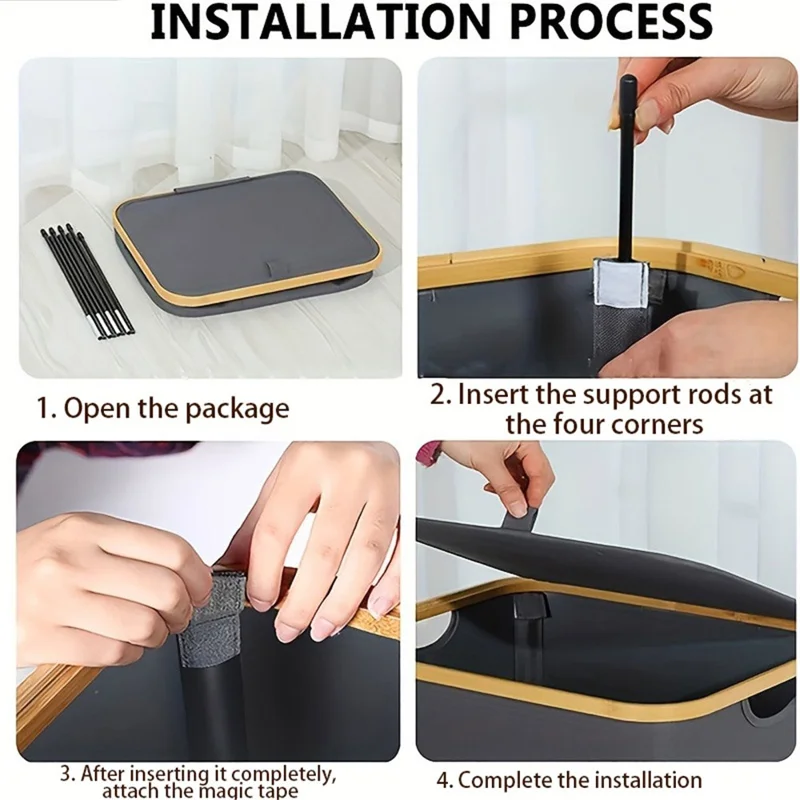 INSTALLATION PROCESS

1. Open the package

2. Insert the support rods at the four corners

3. After inserting it completely, attach the magic tape

4. Complete the installation