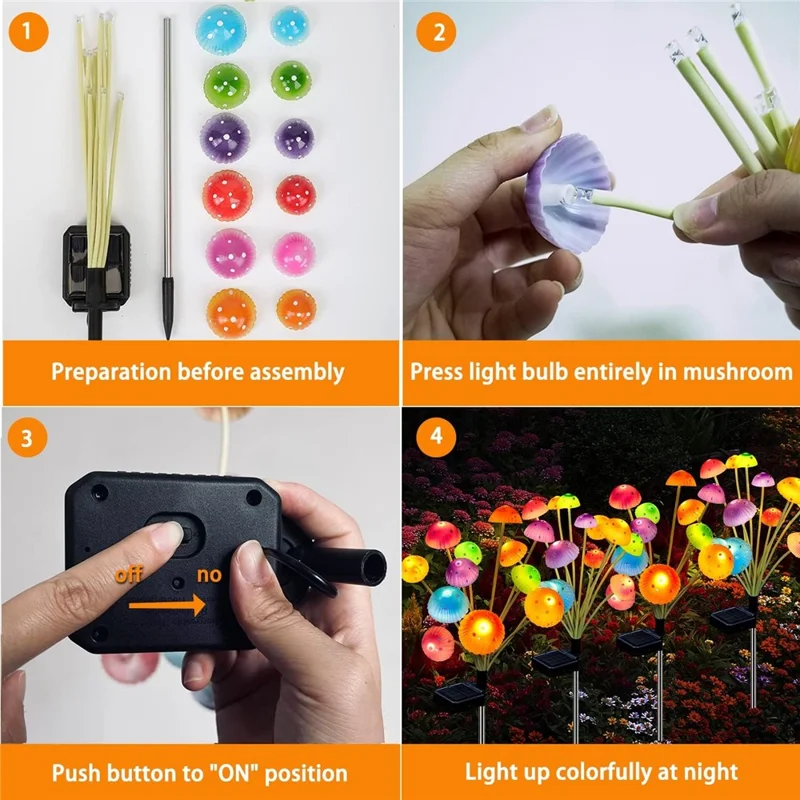 1

Preparation before assembly

2

Press light bulb entirely in mushroom

3

off no

Push button to "ON" position

4

Light up colorfully at night