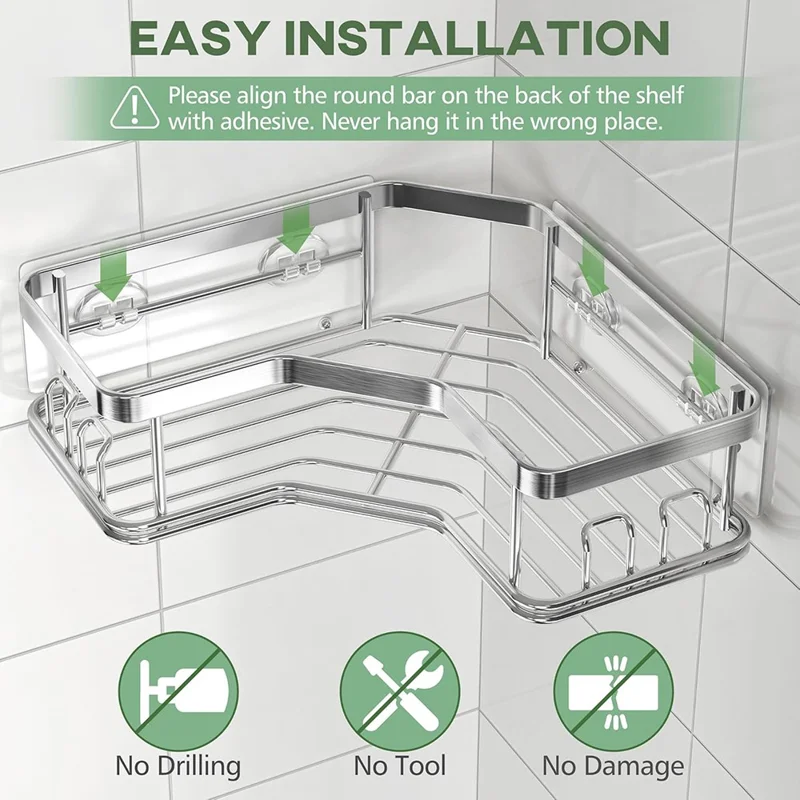 EASY INSTALLATION

Please align the round bar on the back of the shelf with adhesive. Never hang it in the wrong place.

No Drilling

No Tool

No Damage