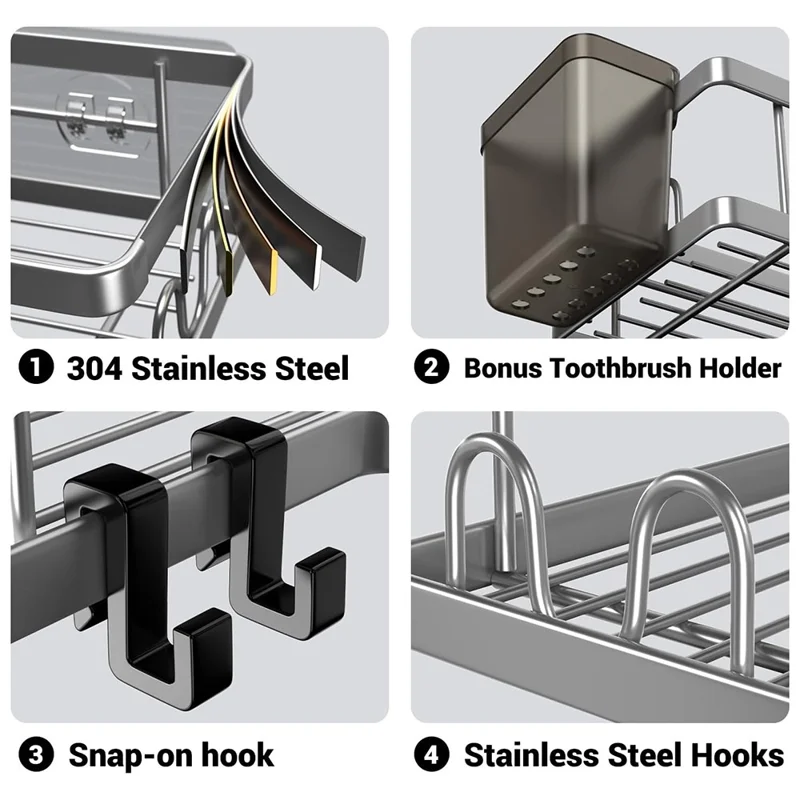 1 304 Stainless Steel

2 Bonus Toothbrush Holder

3 Snap-on hook

4 Stainless Steel Hooks