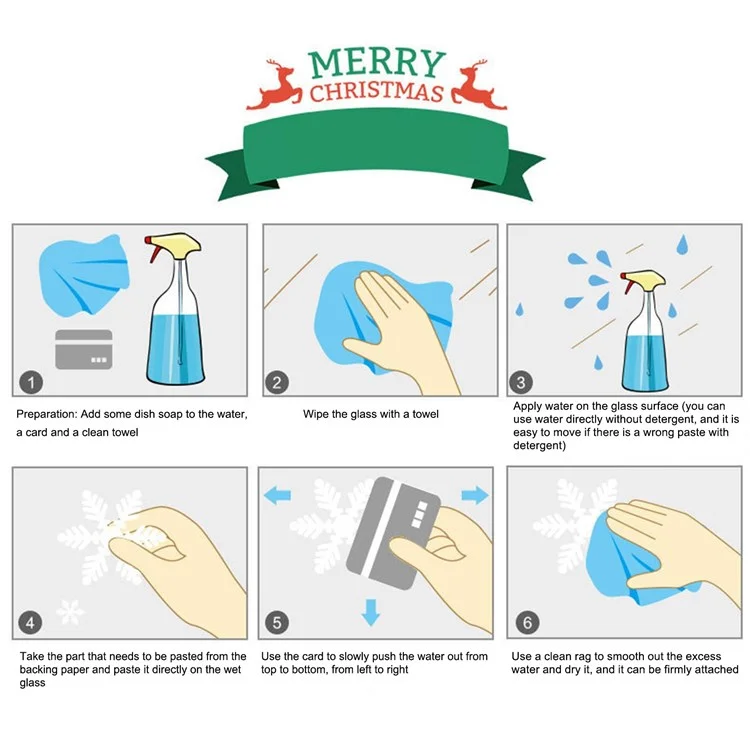 MERRY CHRISTMAS

1
Preparation: Add some dish soap to the water, a card and a clean towel

2
Wipe the glass with a towel

3
Apply water on the glass surface (you can use water directly without detergent, and it is easy to move if there is a wrong paste with detergent)

4
Take the part that needs to be pasted from the backing paper and paste it directly on the wet glass

5
Use the card to slowly push the water out from top to bottom, from left to right

6
Use a clean rag to smooth out the excess water and dry it, and it can be firmly attached