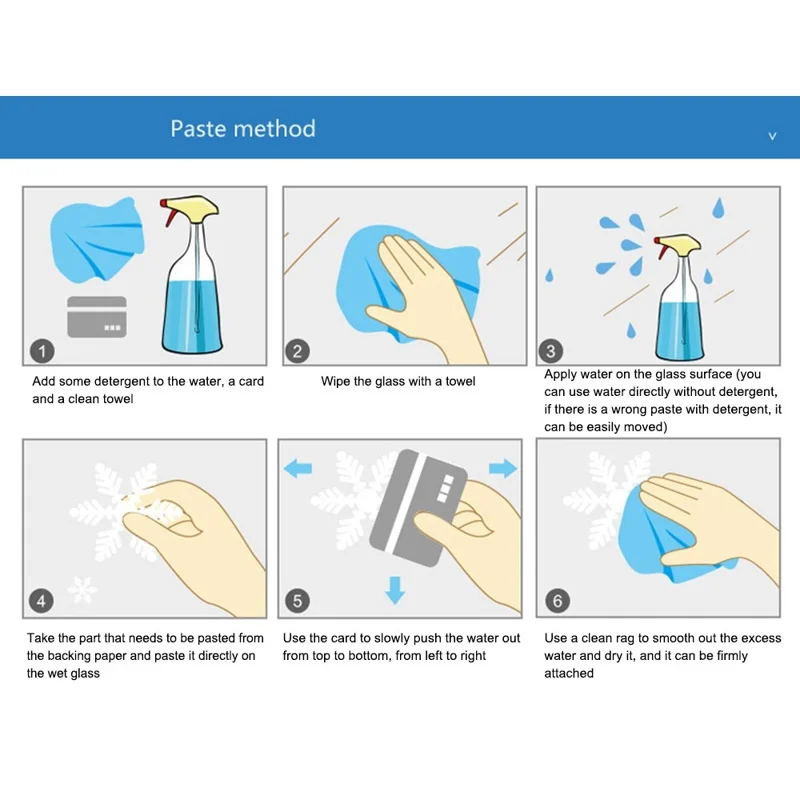 Paste method

v

1

Add some detergent to the water, a card and a clean towel

2

Wipe the glass with a towel

3

Apply water on the glass surface (you can use water directly without detergent, if there is a wrong paste with detergent, it can be easily moved)

4

Take the part that needs to be pasted from the backing paper and paste it directly on the wet glass

5

Use the card to slowly push the water out from top to bottom, from left to right

6

Use a clean rag to smooth out the excess water and dry it, and it can be firmly attached