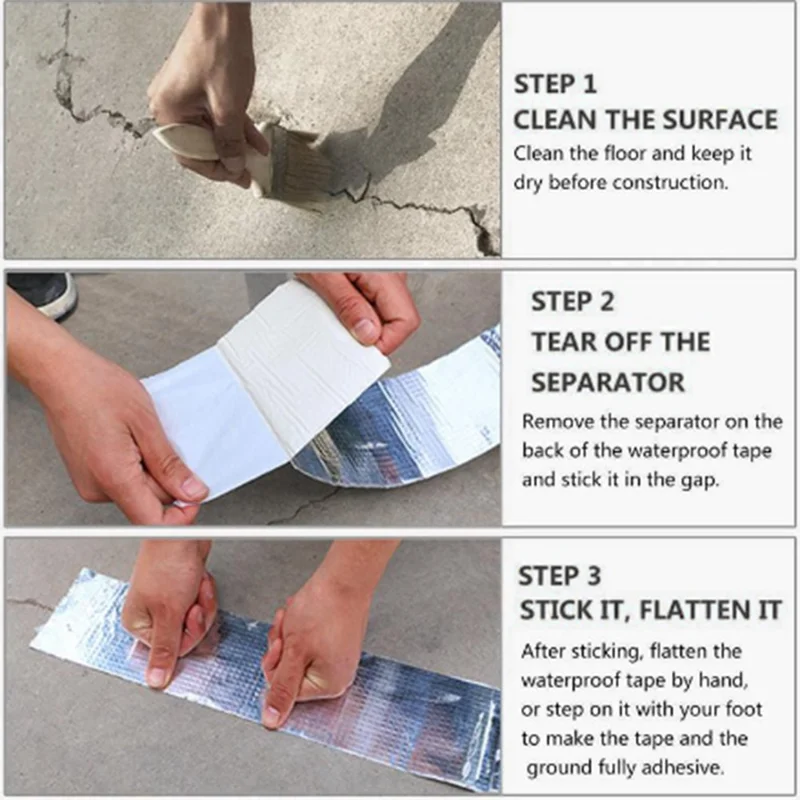 STEP 1
CLEAN THE SURFACE
Clean the floor and keep it dry before construction.

STEP 2
TEAR OFF THE SEPARATOR
Remove the separator on the back of the waterproof tape and stick it in the gap.

STEP 3
STICK IT, FLATTEN IT
After sticking, flatten the waterproof tape by hand, or step on it with your foot to make the tape and the ground fully adhesive.