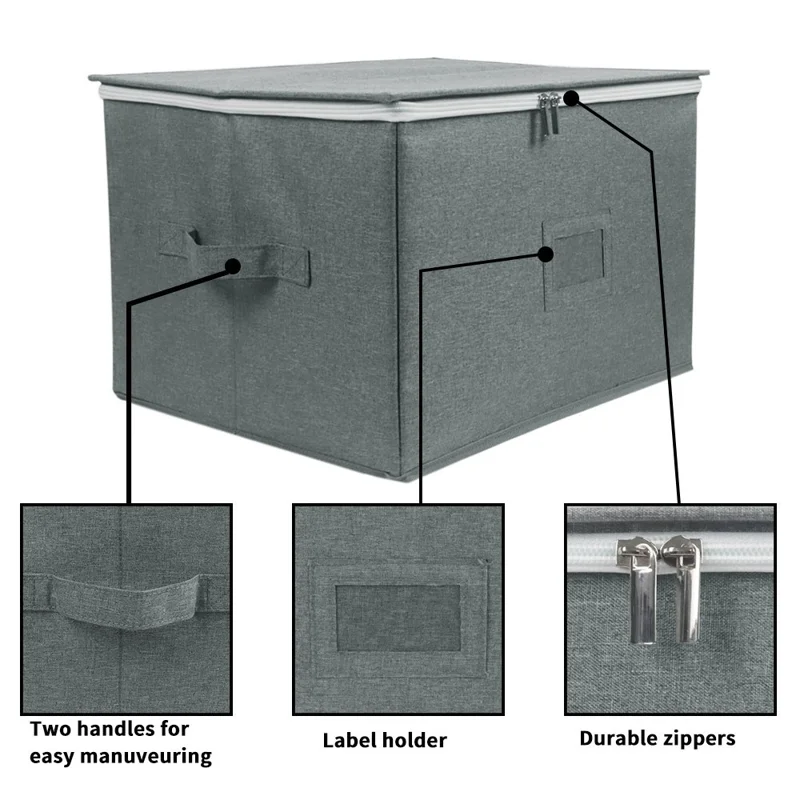 Two handles for easy manuveuring

Label holder

Durable zippers