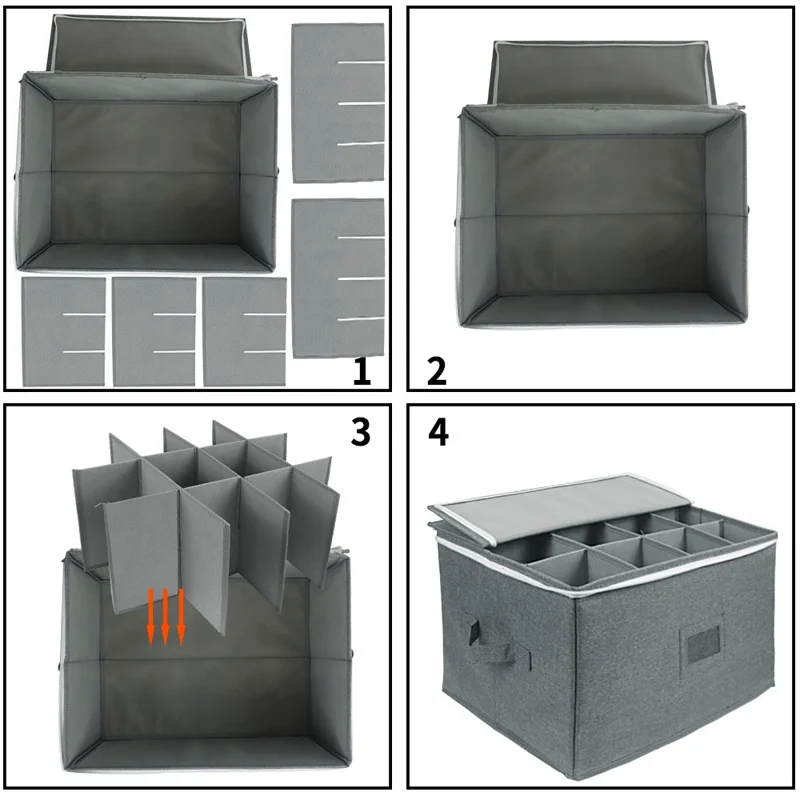 1

2

3

4