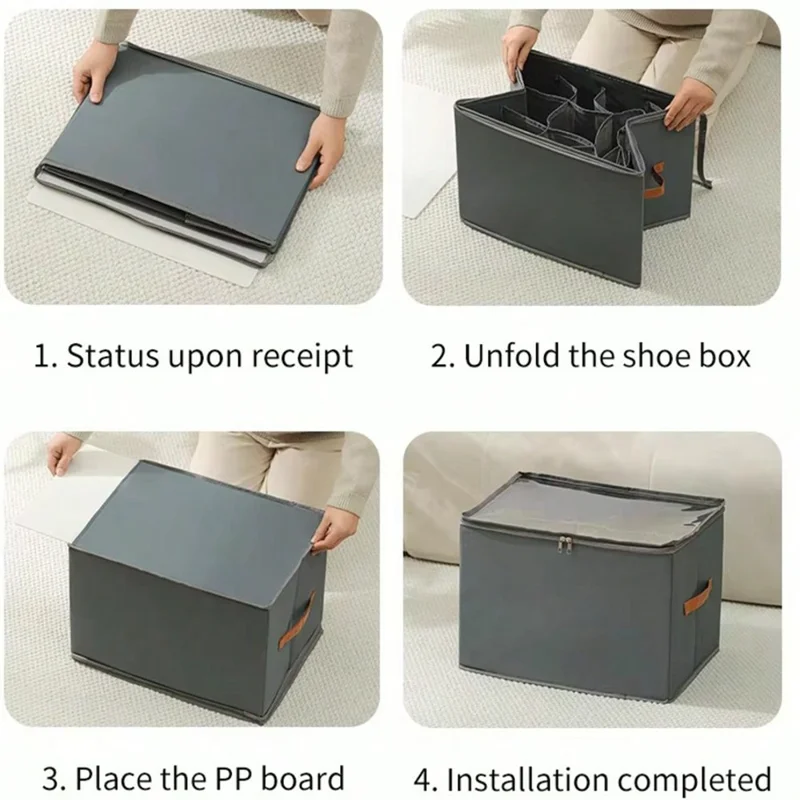 1. Status upon receipt

2. Unfold the shoe box

3. Place the PP board

4. Installation completed