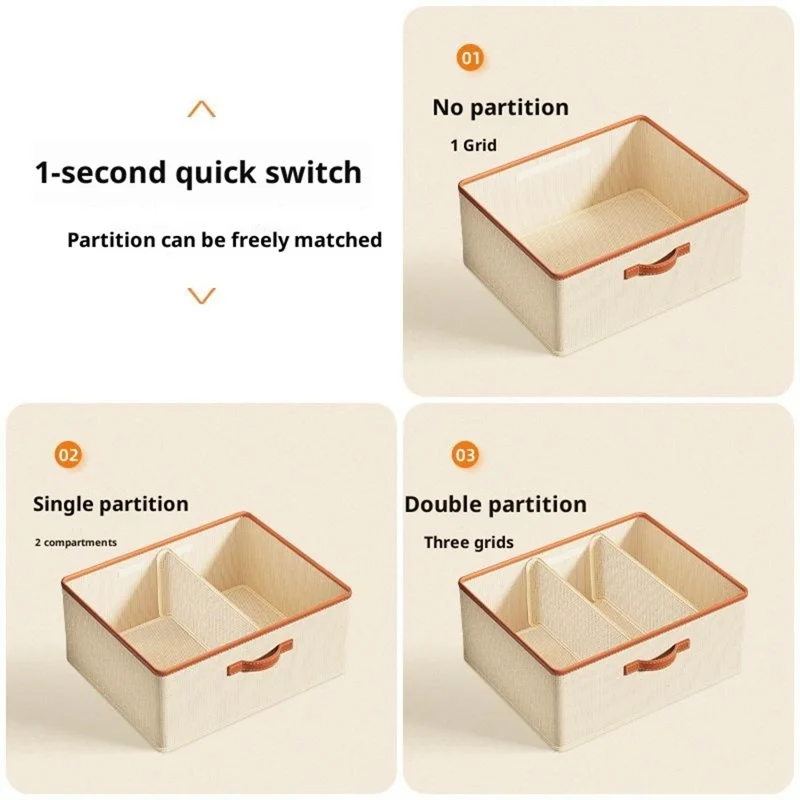 1-second quick switch

Partition can be freely matched

01

No partition

1 Grid

02

Single partition

2 compartments

03

Double partition

Three grids