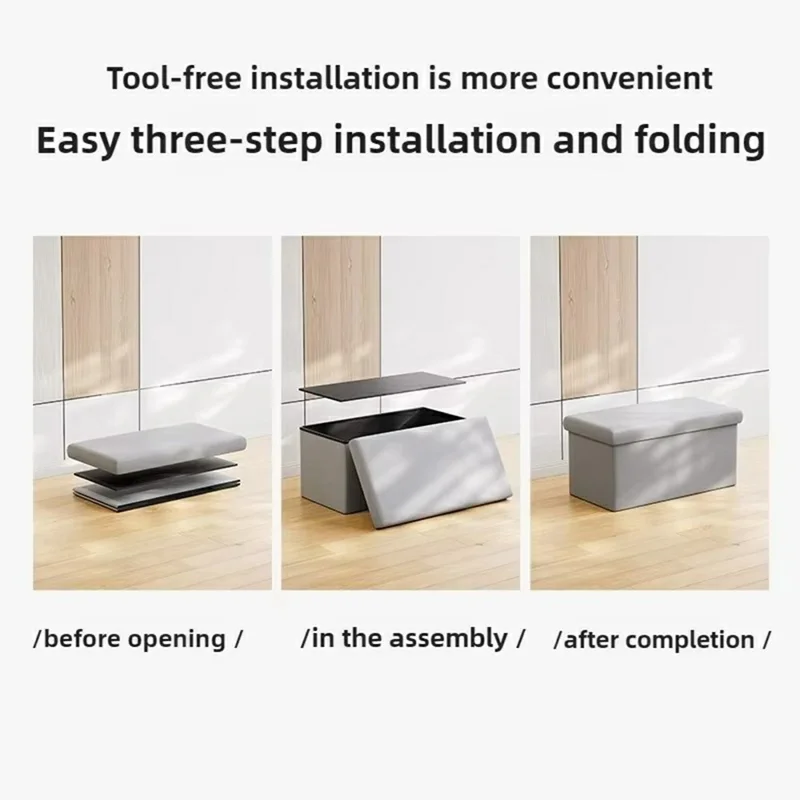 Tool-free installation is more convenient

Easy three-step installation and folding

/before opening /

/in the assembly /

/after completion /