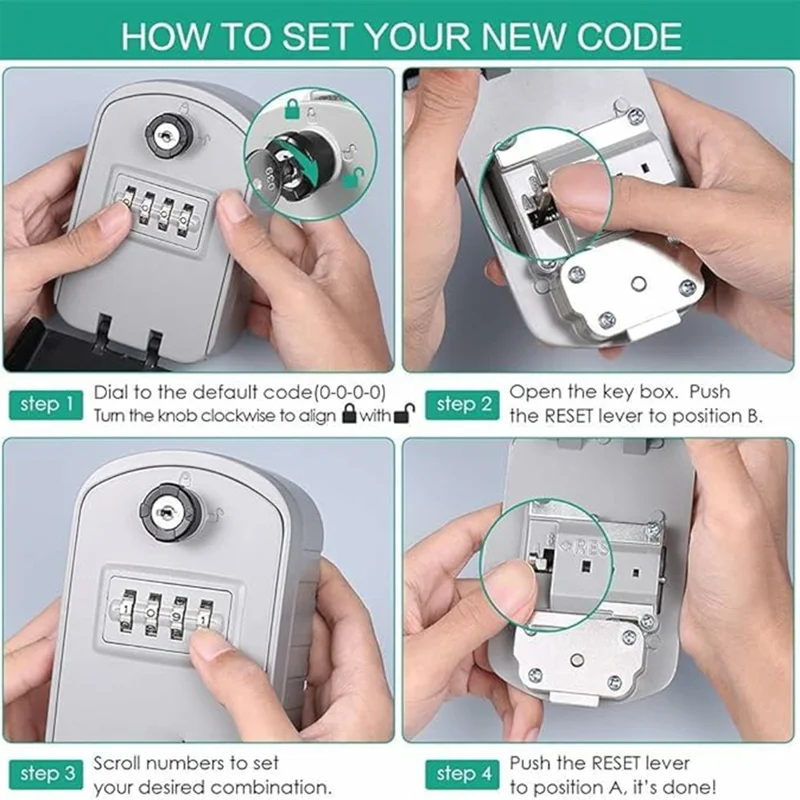 HOW TO SET YOUR NEW CODE

step 1 Dial to the default code(0-0-0-0) Turn the knob clockwise to align with

step 2 Open the key box. Push the RESET lever to position B.

step 3 Scroll numbers to set your desired combination.

step 4 Push the RESET lever to position A, it's done!