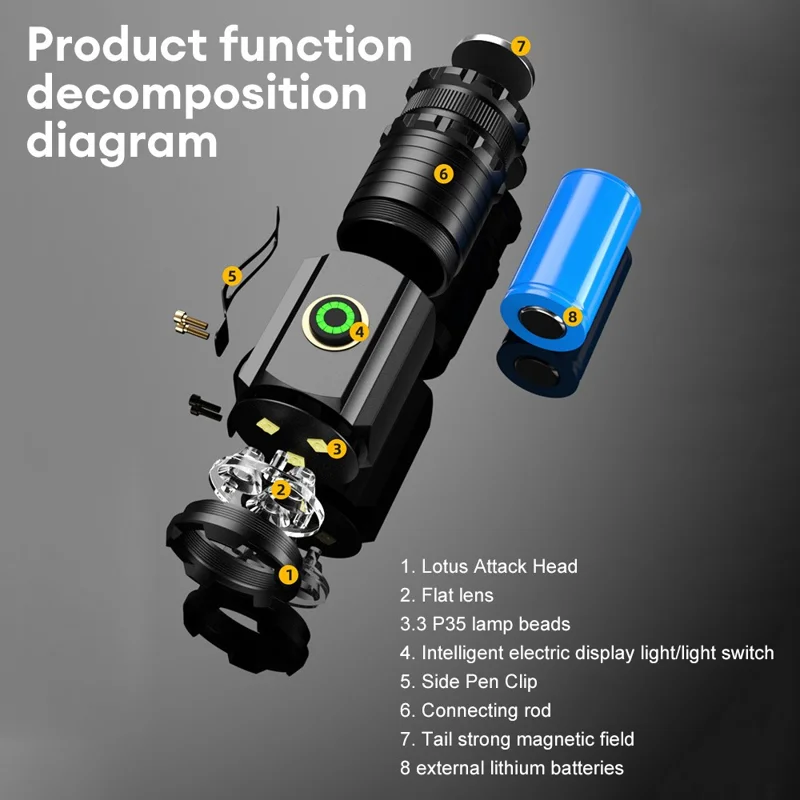 Product function decomposition diagram

7

6

5

4

8

3

2

1

1. Lotus Attack Head
2. Flat lens
3.3 P35 lamp beads
4. Intelligent electric display light/light switch
5. Side Pen Clip
6. Connecting rod
7. Tail strong magnetic field
8 external lithium batteries