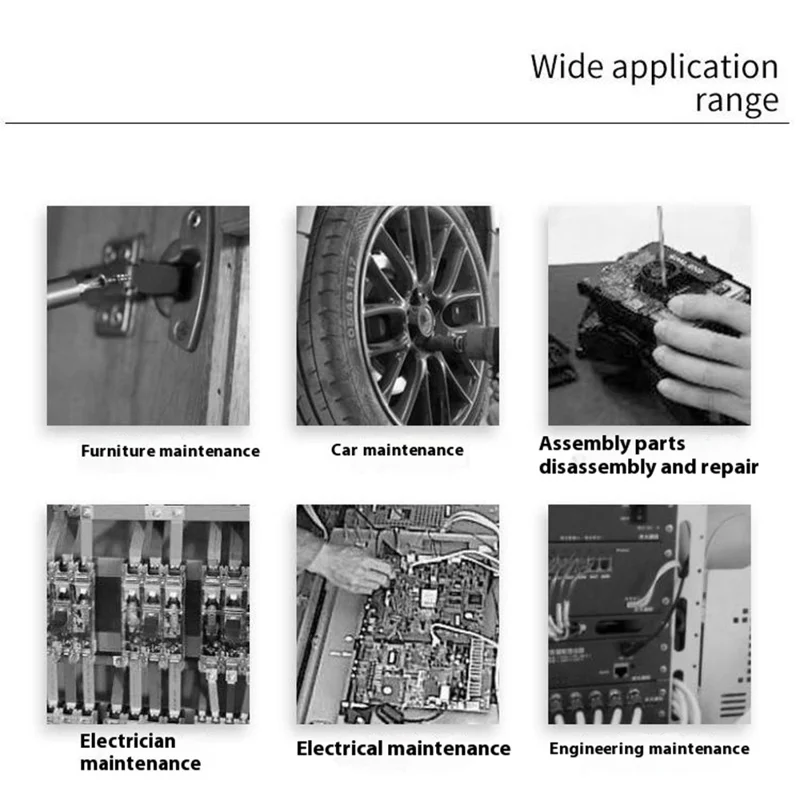 Wide application range

Furniture maintenance

Car maintenance

Assembly parts disassembly and repair

Electrician maintenance

Electrical maintenance

Engineering maintenance