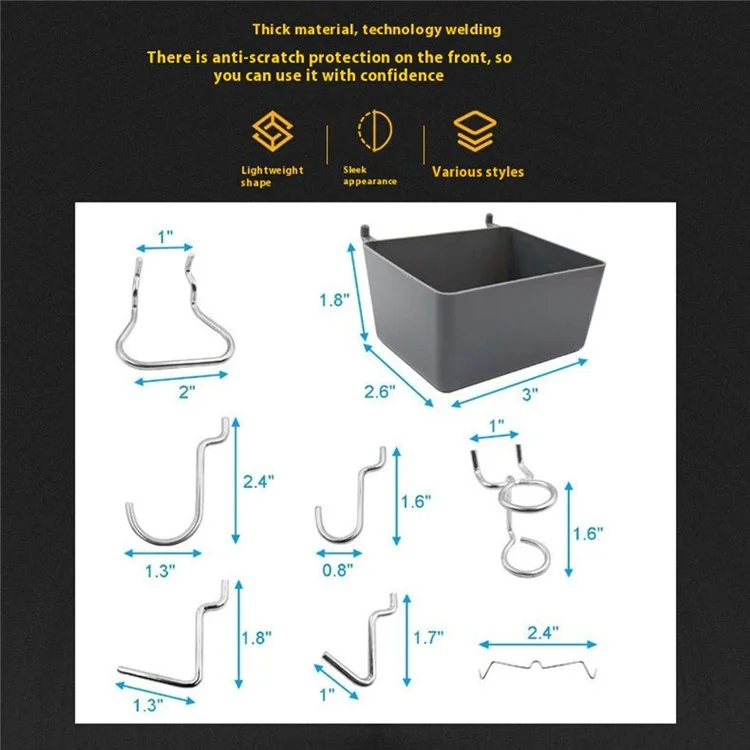 Thick material, technology welding

There is anti-scratch protection on the front, so you can use it with confidence

Lightweight shape

Sleek appearance

Various styles

1"

2"

1.8"

2.6"

3"

2.4"

1.3"

1.6"

0.8"

1"

1.6"

1.8"

1.3"

1.7"

1"

2.4"