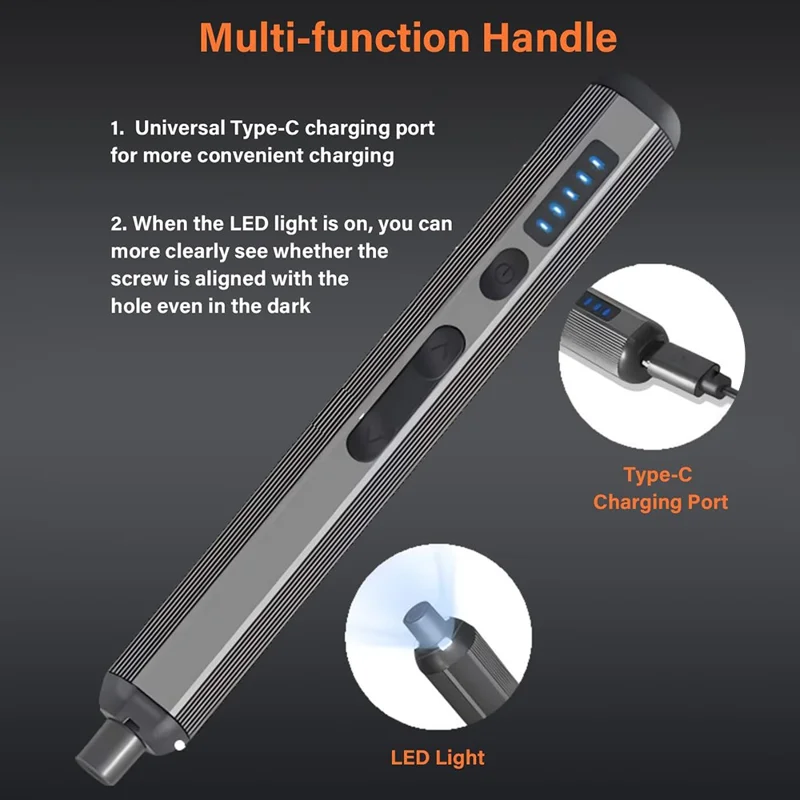 Multi-function Handle

1. Universal Type-C charging port for more convenient charging

2. When the LED light is on, you can more clearly see whether the screw is aligned with the hole even in the dark

Type-C Charging Port

LED Light