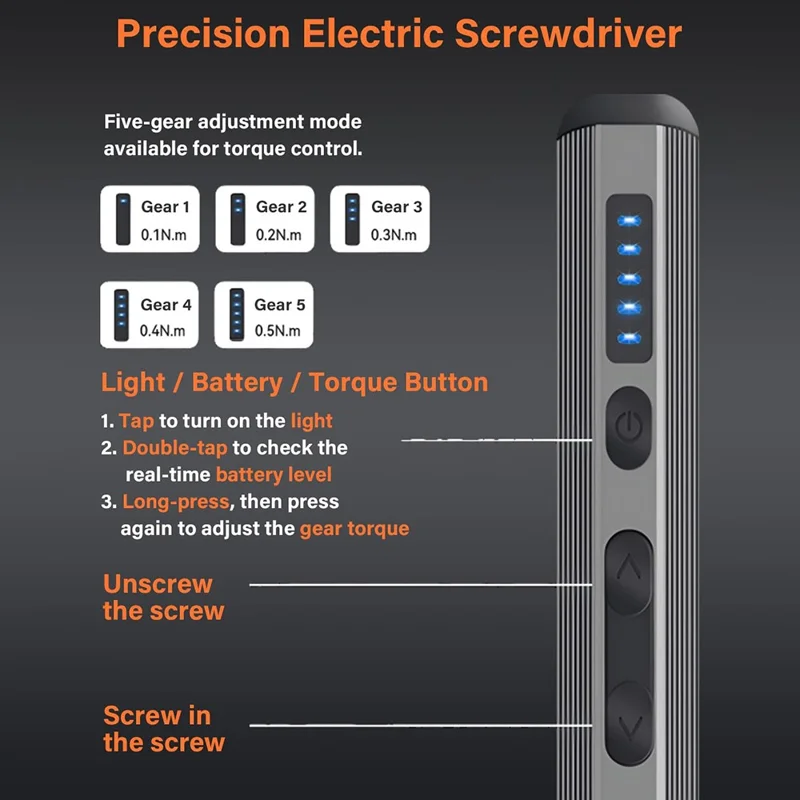 Precision Electric Screwdriver

Five-gear adjustment mode available for torque control.

Gear 1
0.1N.m

Gear 2
0.2N.m

Gear 3
0.3N.m

Gear 4
0.4N.m

Gear 5
0.5N.m

Light / Battery / Torque Button

1. Tap to turn on the light
2. Double-tap to check the real-time battery level
3. Long-press, then press again to adjust the gear torque

Unscrew the screw

Screw in the screw