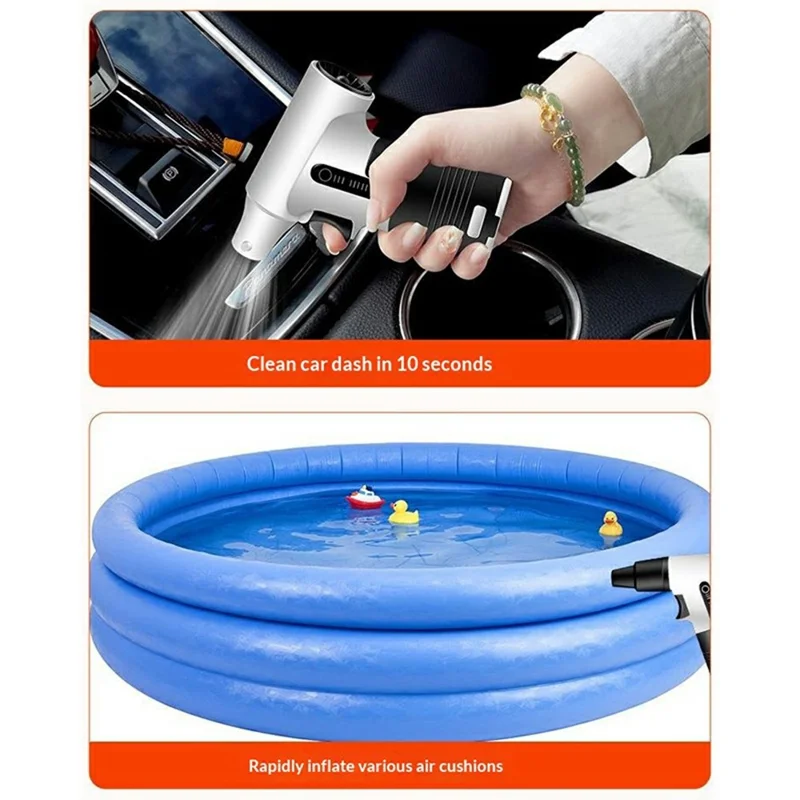 Clean car dash in 10 seconds

Rapidly inflate various air cushions