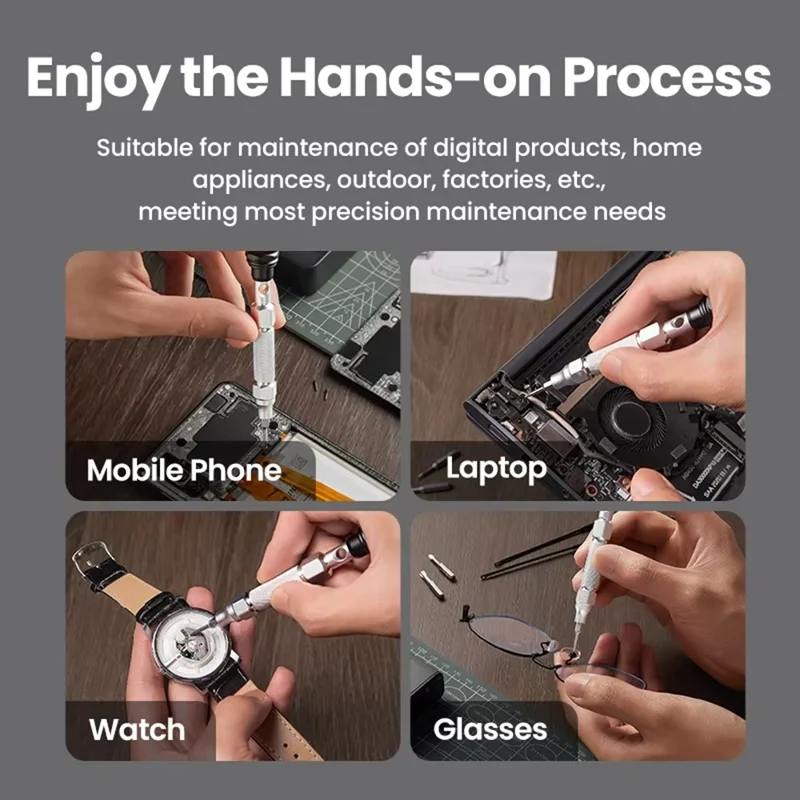 Enjoy the Hands-on Process

Suitable for maintenance of digital products, home appliances, outdoor, factories, etc., meeting most precision maintenance needs

Mobile Phone

Laptop

Watch

Glasses