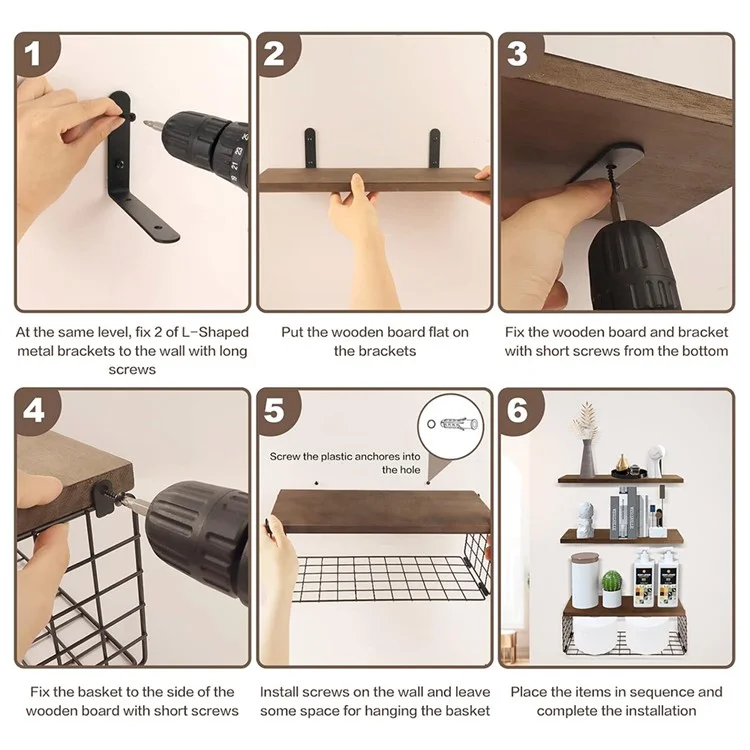 1

At the same level, fix 2 of L-Shaped metal brackets to the wall with long screws

2

Put the wooden board flat on the brackets

3

Fix the wooden board and bracket with short screws from the bottom

4

Fix the basket to the side of the wooden board with short screws

5

Screw the plastic anchores into the hole

Install screws on the wall and leave some space for hanging the basket

6

Place the items in sequence and complete the installation