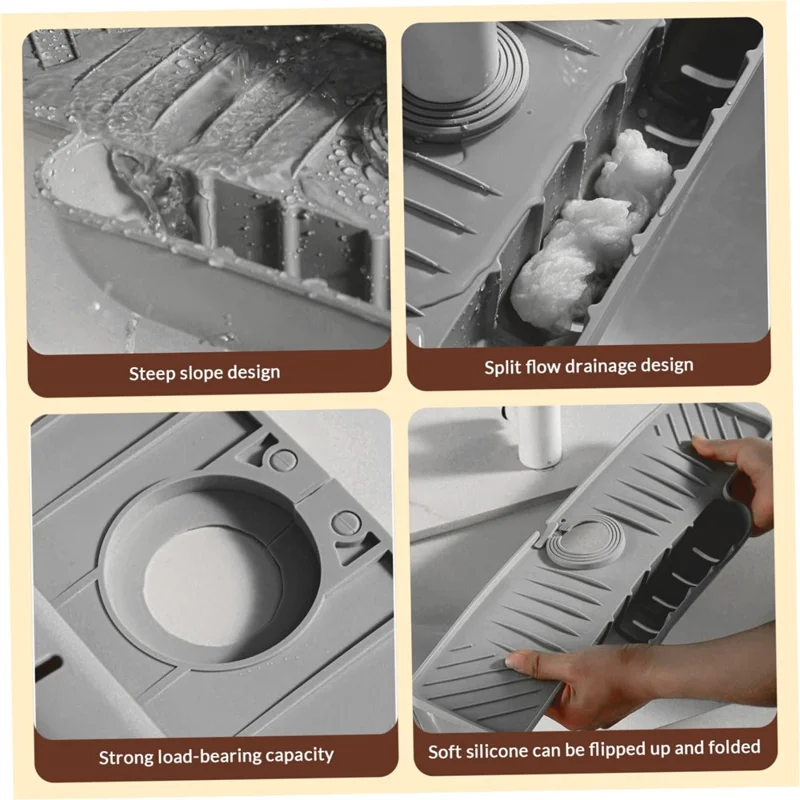 Steep slope design

Split flow drainage design

Strong load-bearing capacity

Soft silicone can be flipped up and folded