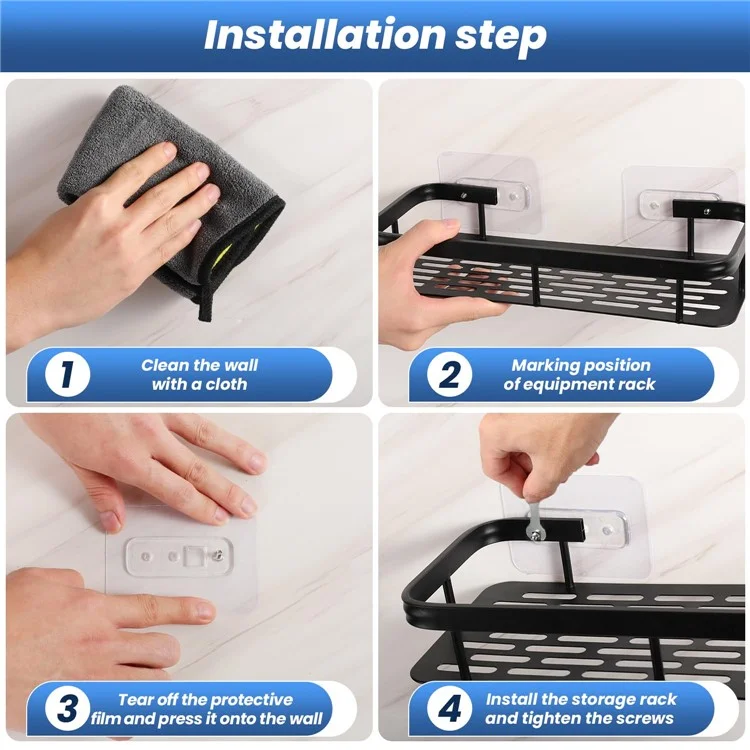 Installation step

1
Clean the wall with a cloth

2
Marking position of equipment rack

3
Tear off the protective film and press it onto the wall

4
Install the storage rack and tighten the screws