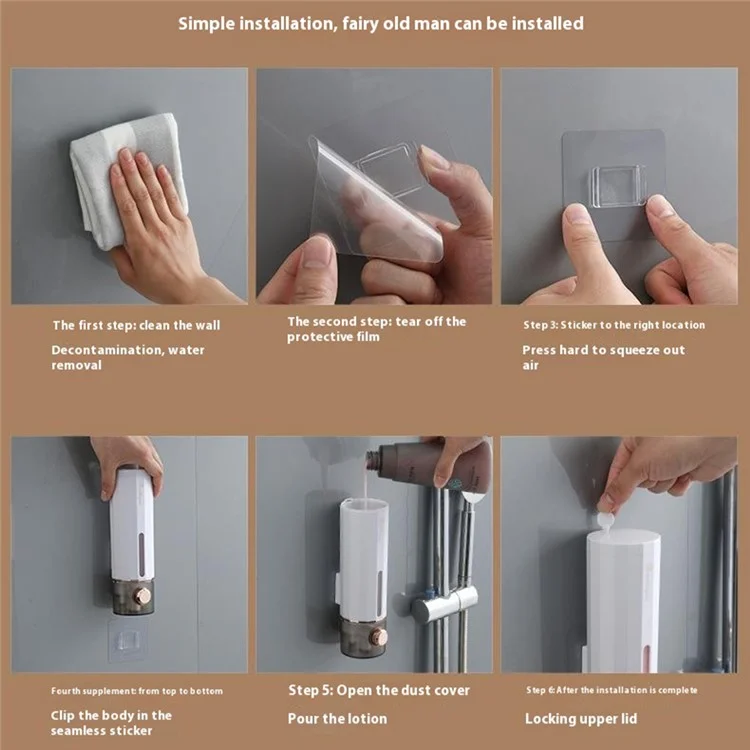 Simple installation, fairy old man can be installed

The first step: clean the wall

Decontamination, water removal

The second step: tear off the protective film

Step 3: Sticker to the right location

Press hard to squeeze out air

Fourth supplement: from top to bottom

Clip the body in the seamless sticker

Step 5: Open the dust cover

Pour the lotion

Step 6: After the installation is complete

Locking upper lid