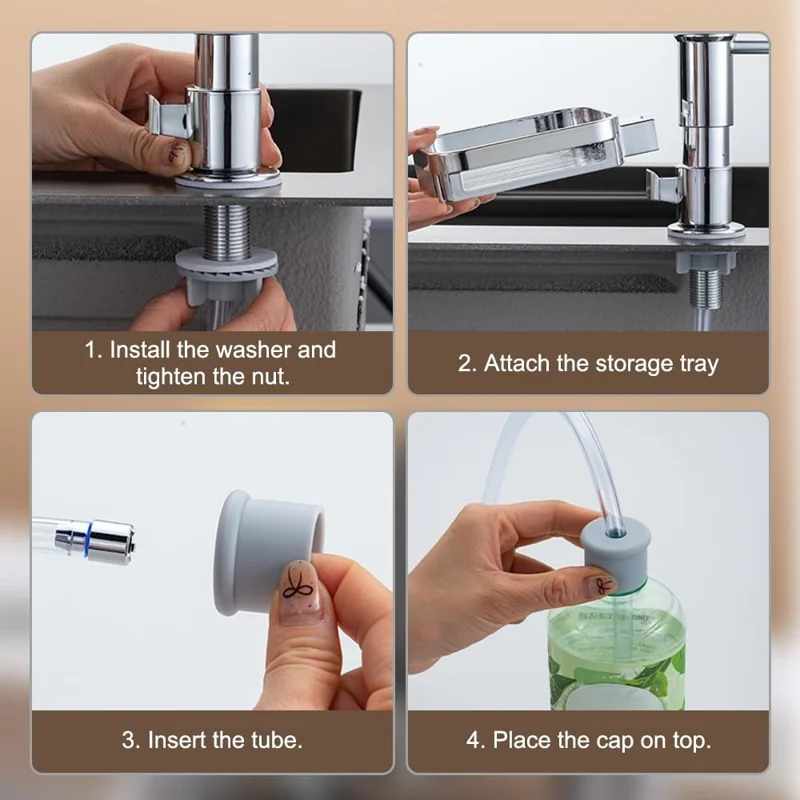 1. Install the washer and tighten the nut.

2. Attach the storage tray

3. Insert the tube.

4. Place the cap on top.