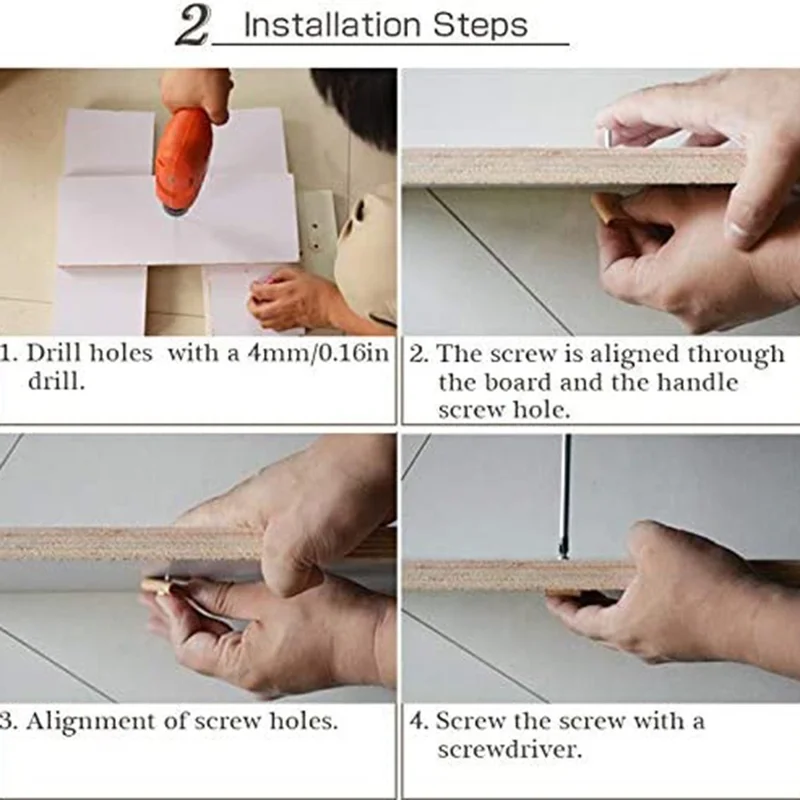 2 Installation Steps

1. Drill holes with a 4mm/0.16in drill.

2. The screw is aligned through the board and the handle screw hole.

3. Alignment of screw holes.

4. Screw the screw with a screwdriver.