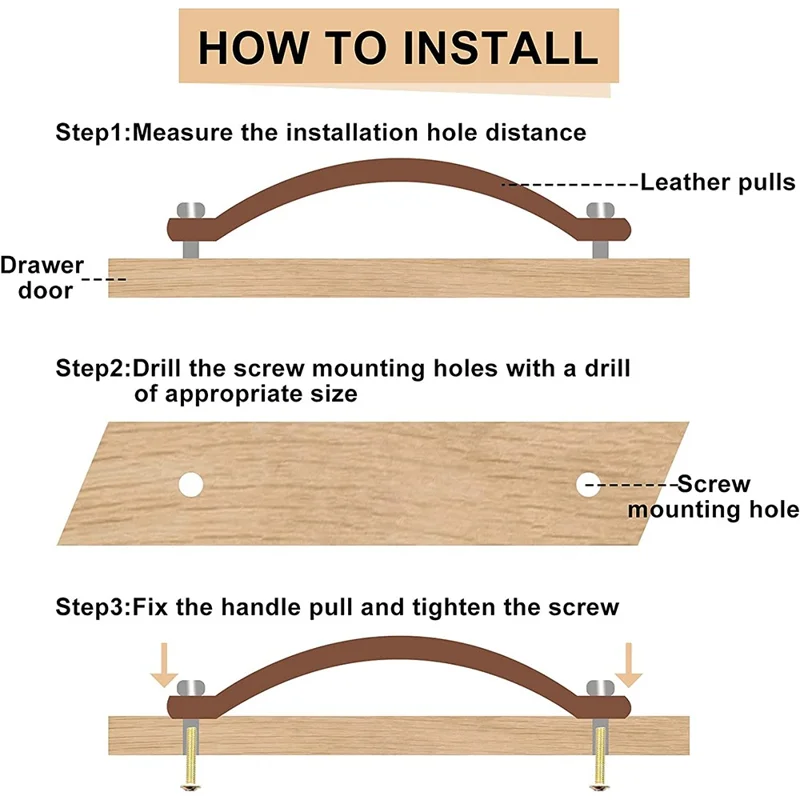 HOW TO INSTALL

Step1:Measure the installation hole distance

Leather pulls

Drawer door

Step2:Drill the screw mounting holes with a drill of appropriate size

Screw mounting hole

Step3:Fix the handle pull and tighten the screw