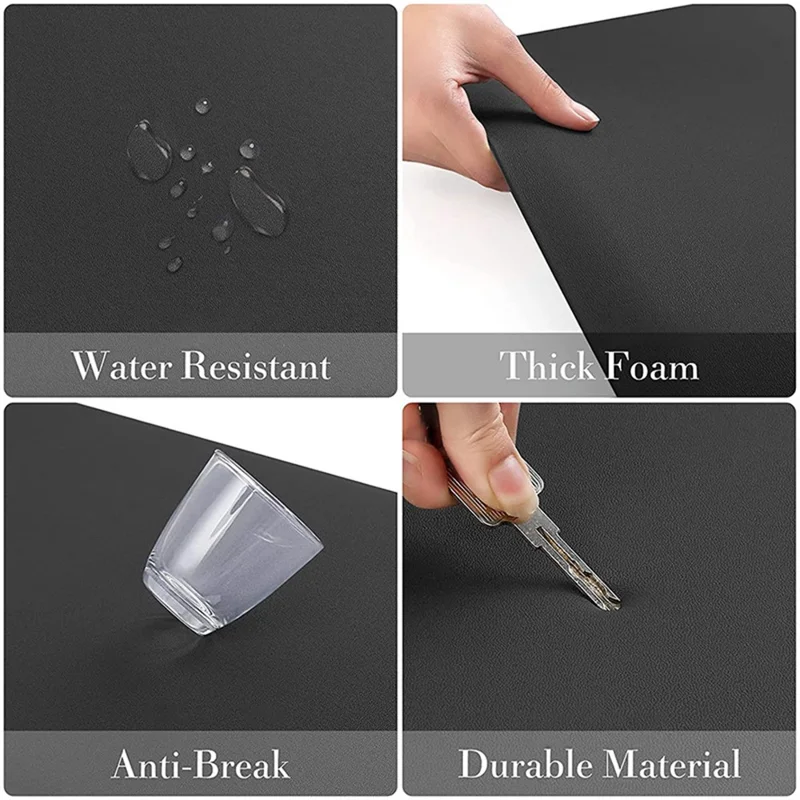 Water Resistant

Thick Foam

Anti-Break

Durable Material