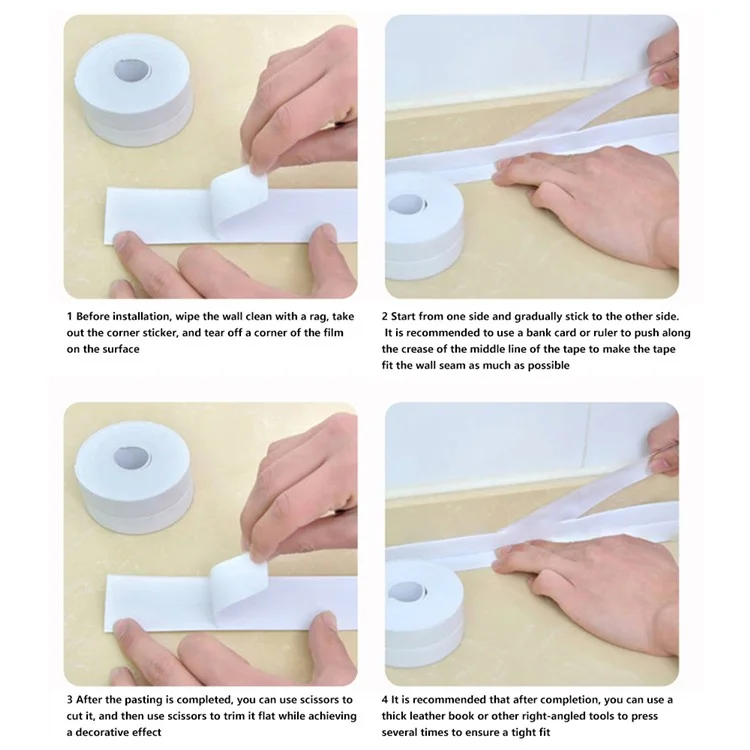 1 Before installation, wipe the wall clean with a rag, take out the corner sticker, and tear off a corner of the film on the surface

2 Start from one side and gradually stick to the other side. It is recommended to use a bank card or ruler to push along the crease of the middle line of the tape to make the tape fit the wall seam as much as possible

3 After the pasting is completed, you can use scissors to cut it, and then use scissors to trim it flat while achieving a decorative effect

4 It is recommended that after completion, you can use a thick leather book or other right-angled tools to press several times to ensure a tight fit