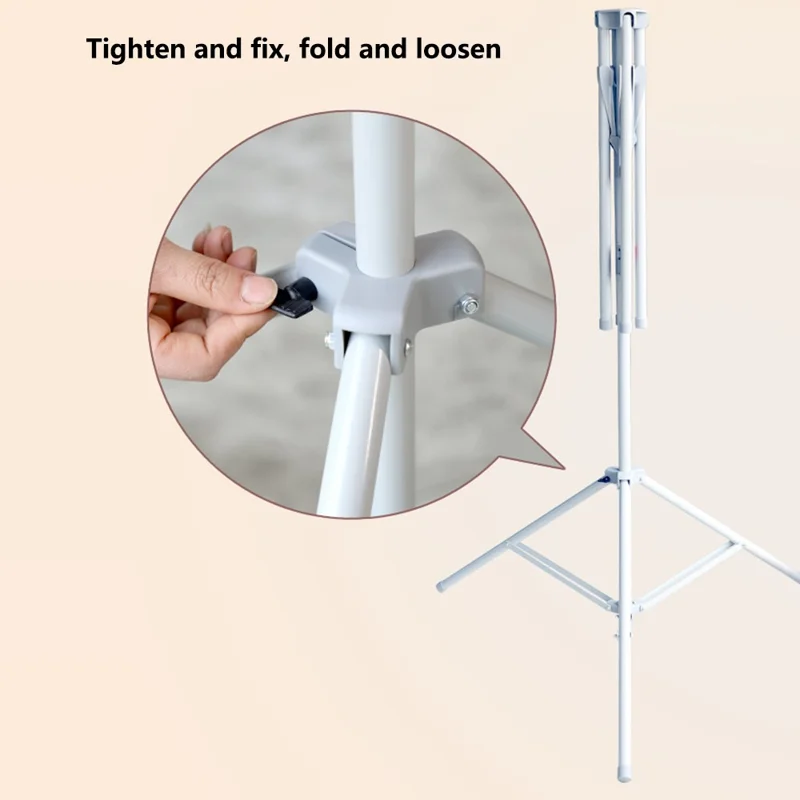 Tighten and fix, fold and loosen