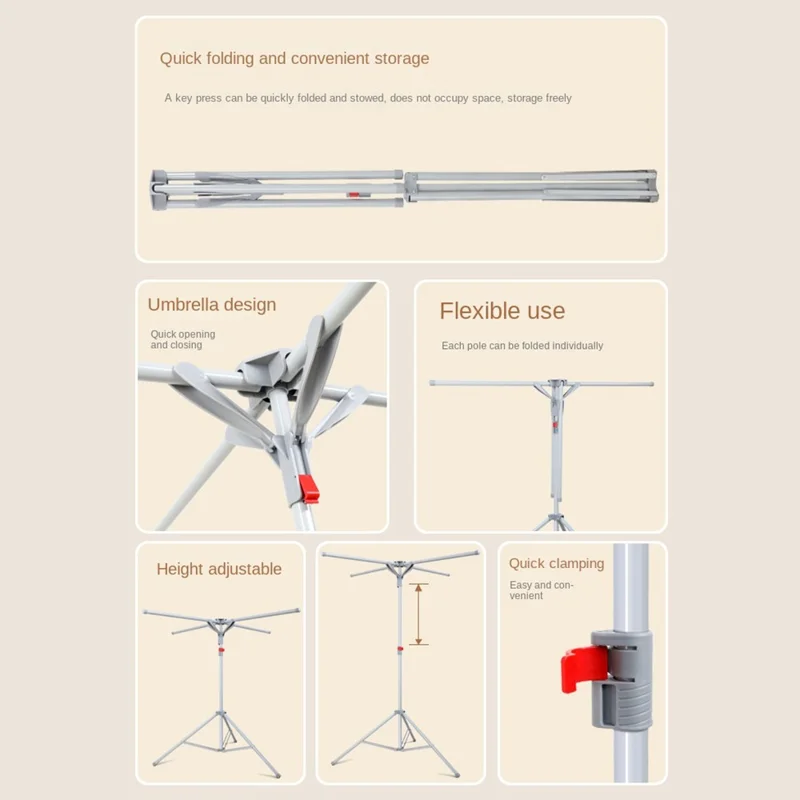 Quick folding and convenient storage

A key press can be quickly folded and stowed, does not occupy space, storage freely

Umbrella design

Quick opening and closing

Flexible use

Each pole can be folded individually

Height adjustable

Quick clamping

Easy and convenient