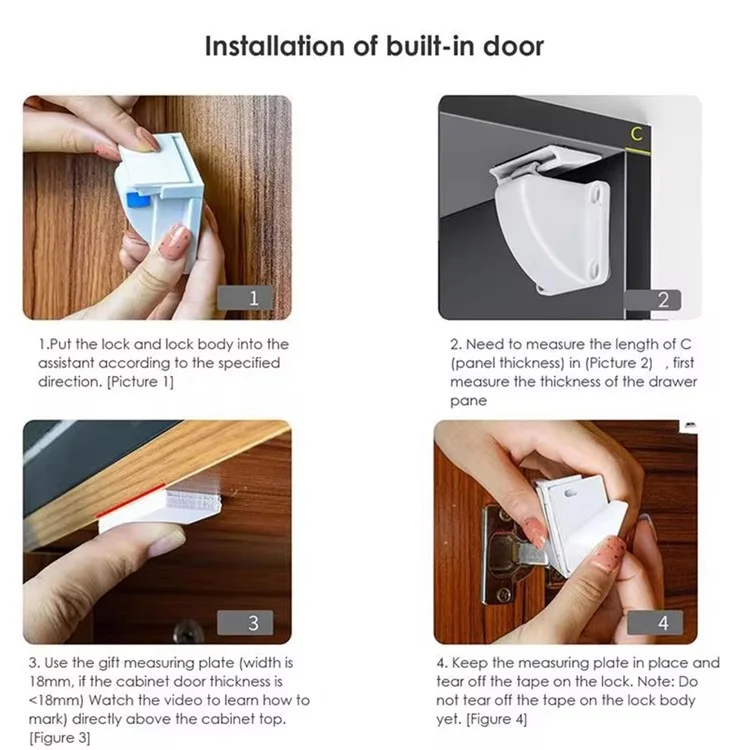 Installation of built-in door

1

1.Put the lock and lock body into the assistant according to the specified direction. [Picture 1]

C

2

2. Need to measure the length of C (panel thickness) in (Picture 2) , first measure the thickness of the drawer pane

3

3. Use the gift measuring plate (width is 18mm, if the cabinet door thickness is <18mm) Watch the video to learn how to mark) directly above the cabinet top. [Figure 3]

4

4. Keep the measuring plate in place and tear off the tape on the lock. Note: Do not tear off the tape on the lock body yet. [Figure 4]