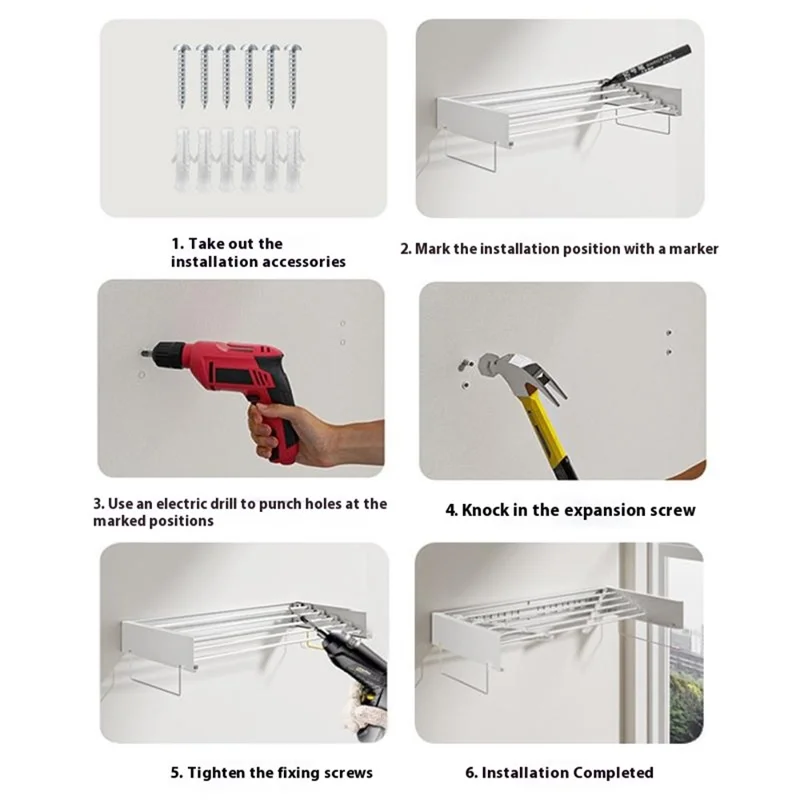 1. Take out the installation accessories

2. Mark the installation position with a marker

3. Use an electric drill to punch holes at the marked positions

4. Knock in the expansion screw

5. Tighten the fixing screws

6. Installation Completed