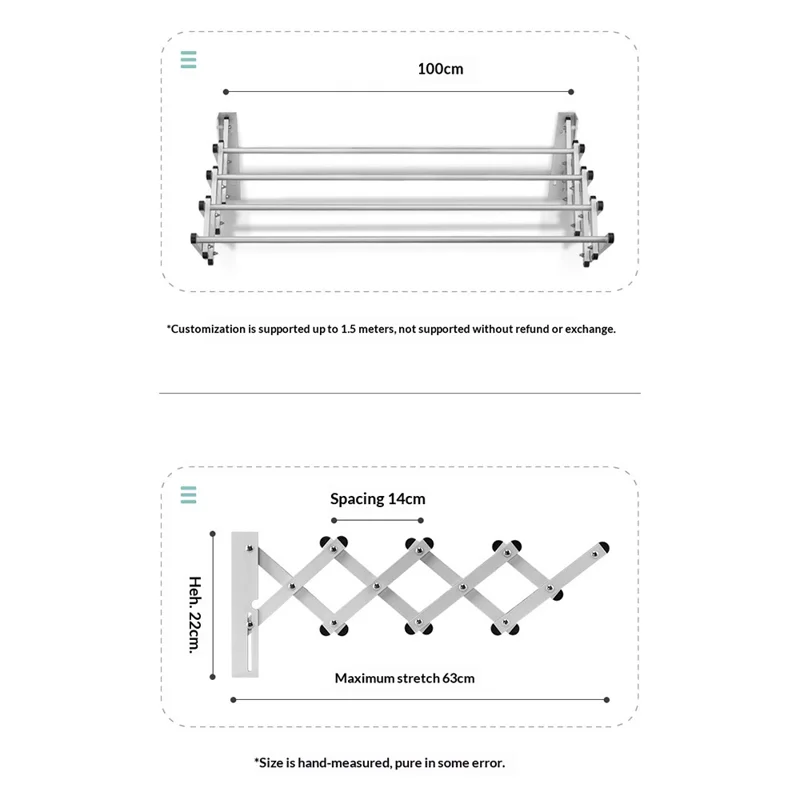 100cm

*Customization is supported up to 1.5 meters, not supported without refund or exchange.

Spacing 14cm

Heh. 22cm.

Maximum stretch 63cm

*Size is hand-measured, pure in some error.