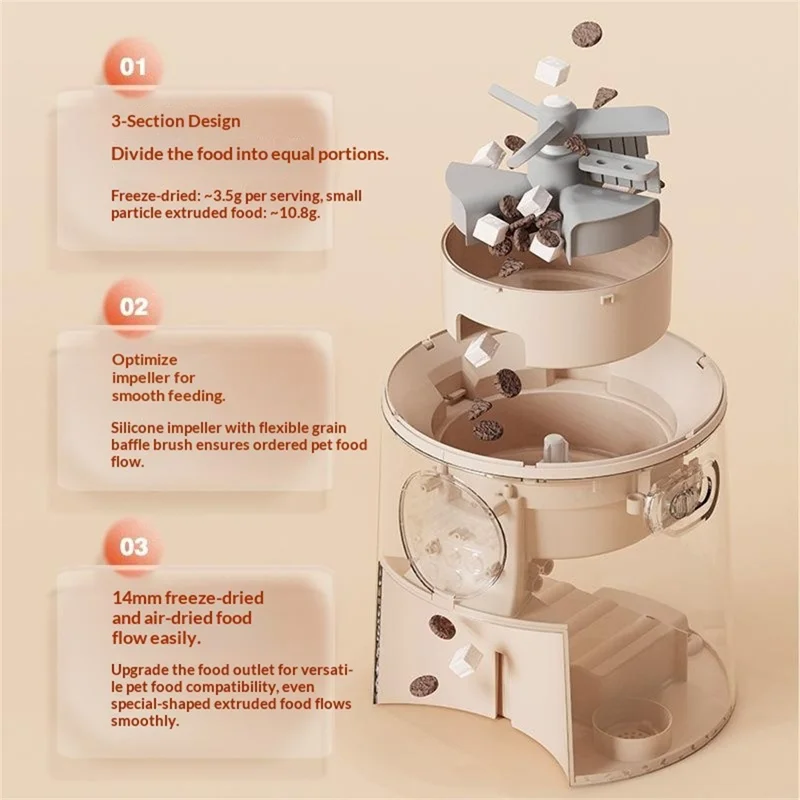 01

3-Section Design

Divide the food into equal portions.

Freeze-dried: ~3.5g per serving, small particle extruded food: ~10.8g.

02

Optimize impeller for smooth feeding.

Silicone impeller with flexible grain baffle brush ensures ordered pet food flow.

03

14mm freeze-dried and air-dried food flow easily.

Upgrade the food outlet for versatile pet food compatibility, even special-shaped extruded food flows smoothly.