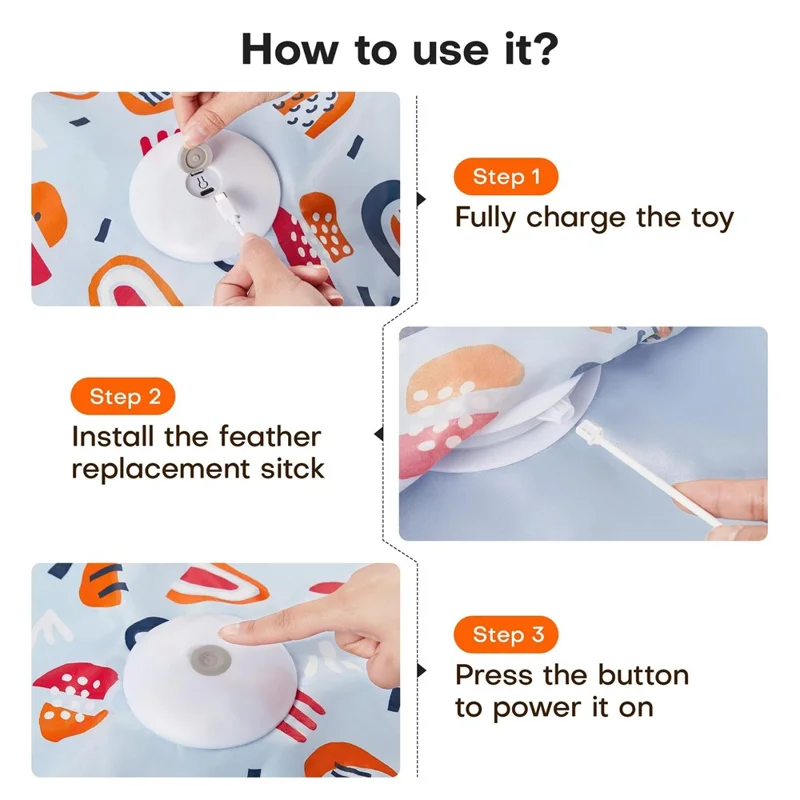 How to use it?

Step 1
Fully charge the toy

Step 2
Install the feather replacement sitck

Step 3
Press the button to power it on